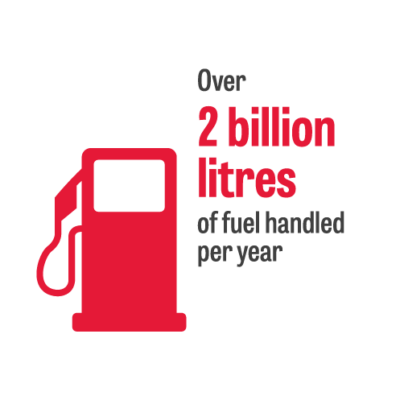 Over
2 billion litres
of fuel handled per year