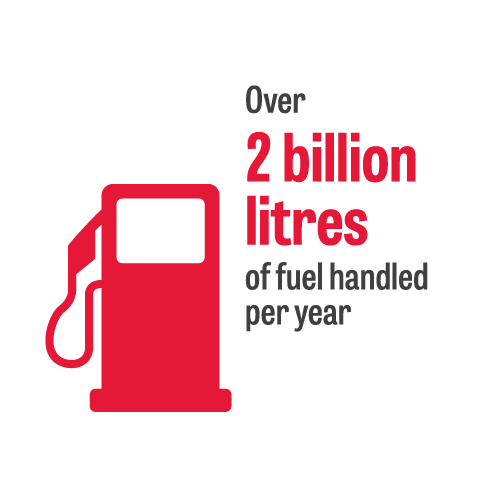 Over
2 billion
litres
of fuel handled
per year