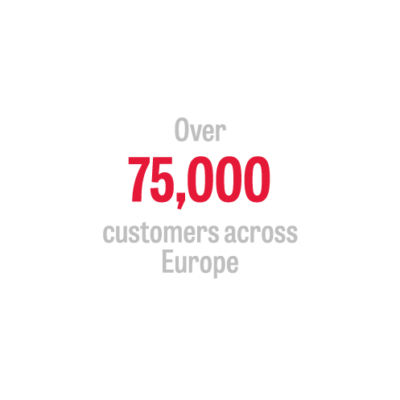 Over
75,000
customers across Europe