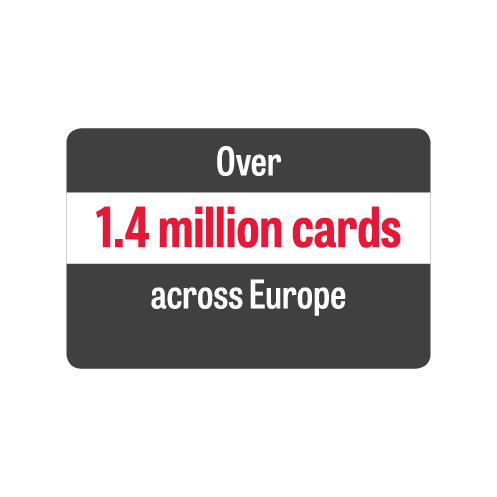 Over

1.4 million cards

across Europe